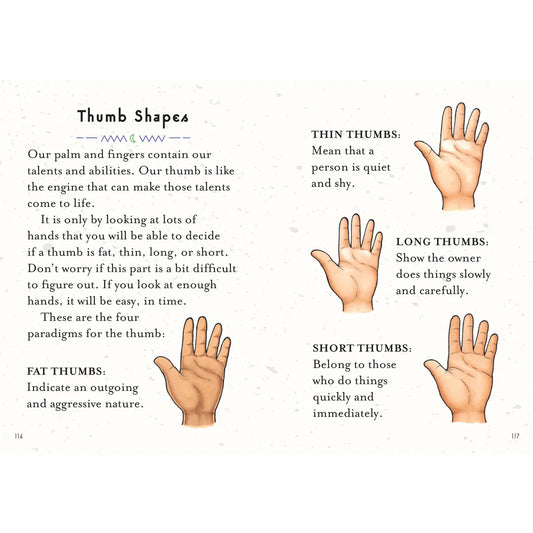 Thumb Shapes

Our palm and fingers contain our talents and abilities. Our thumb is like the engine that can make those talents come to life.

It is only by looking at lots of hands that you will be able to decide if a thumb is fat, thin, long, or short. Don't worry if this part is a bit difficult to figure out. If you look at enough hands, it will be easy, in time.

These are the four paradigms for the thumb:

FAT THUMBS: Indicate an outgoing and aggressive nature.

116

THIN THUMBS: Mean that a person is quiet and shy.

LONG THUMBS: Show the owner does things slowly and carefully.

SHORT THUMBS: Belong to those who do things quickly and immediately.

117